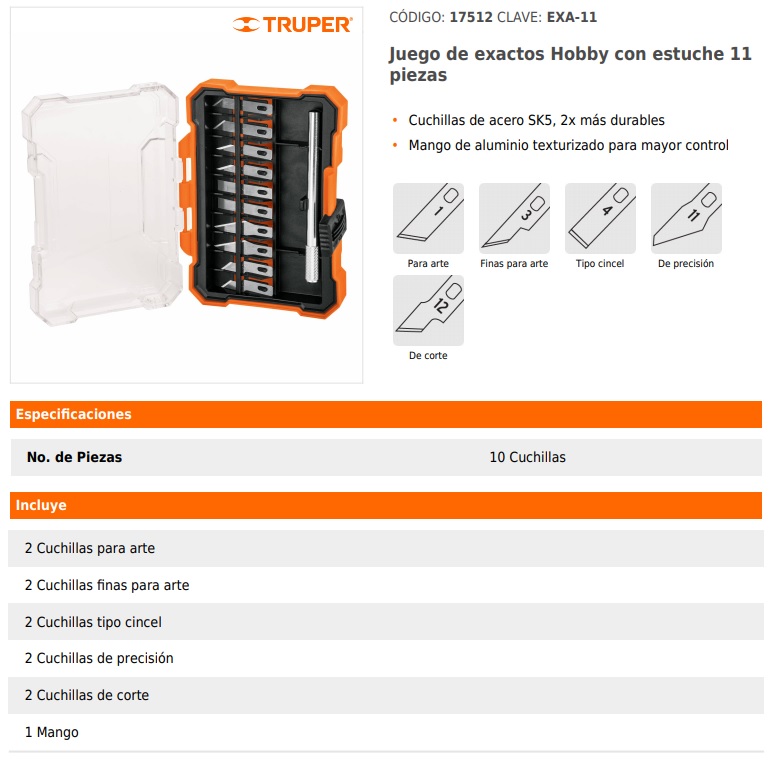 TRUPER

CÓDIGO: 17512 CLAVE: EXA-11

Juego de exactos Hobby con estuche 11 piezas

• Cuchillas de acero SK5, 2x más durables
• Mango de aluminio texturizado para mayor control

1
Para arte

3
Finas para arte

4
Tipo cincel

11
De precisión

12
De corte

Especificaciones

| No. de Piezas | 10 Cuchillas |
|---|---|

Incluye

2 Cuchillas para arte

2 Cuchillas finas para arte

2 Cuchillas tipo cincel

2 Cuchillas de precisión

2 Cuchillas de corte

1 Mango